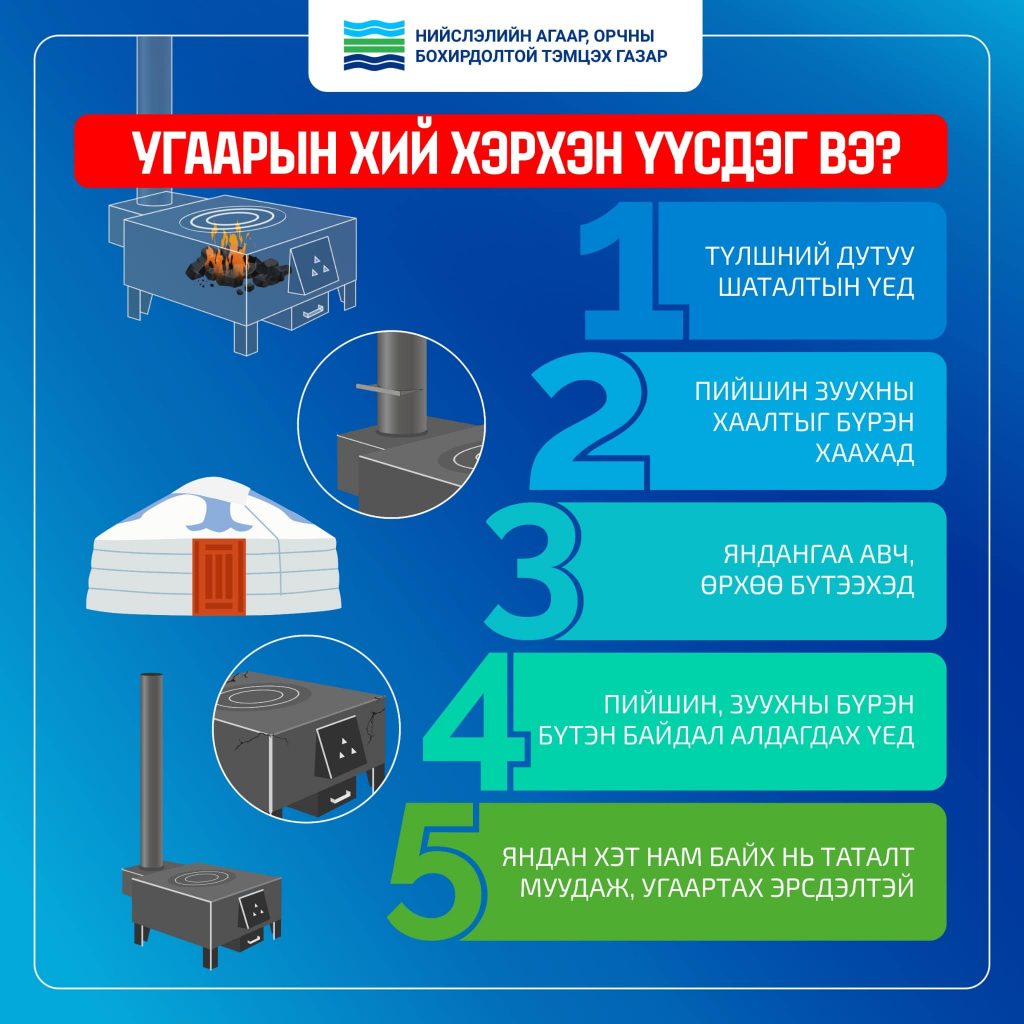 НИЙСЛЭЛИЙН АГААР, ОРЧНЫ БОХИРДОЛТОЙ ТЭМЦЭХ ГАЗАР

УГААРЫН ХИЙ ХЭРХЭН ҮҮСДЭГ ВЭ?

1 ТҮЛШНИЙ ДУТУУ ШАТАЛТЫН ҮЕД

2 ПИЙШИН ЗУУХНЫ ХААЛТЫГ БҮРЭН ХААХАД

3 ЯНДАНГАА АВЧ, ӨРХӨӨ БҮТЭЭХЭД

4 ПИЙШИН, ЗУУХНЫ БҮРЭН БҮТЭН БАЙДАЛ АЛДАГДАХ ҮЕД

5 ЯНДАН ХЭТ НАМ БАЙХ НЬ ТАТАЛТ МУУДАЖ, УГААРТАХ ЭРСДЭЛТЭЙ